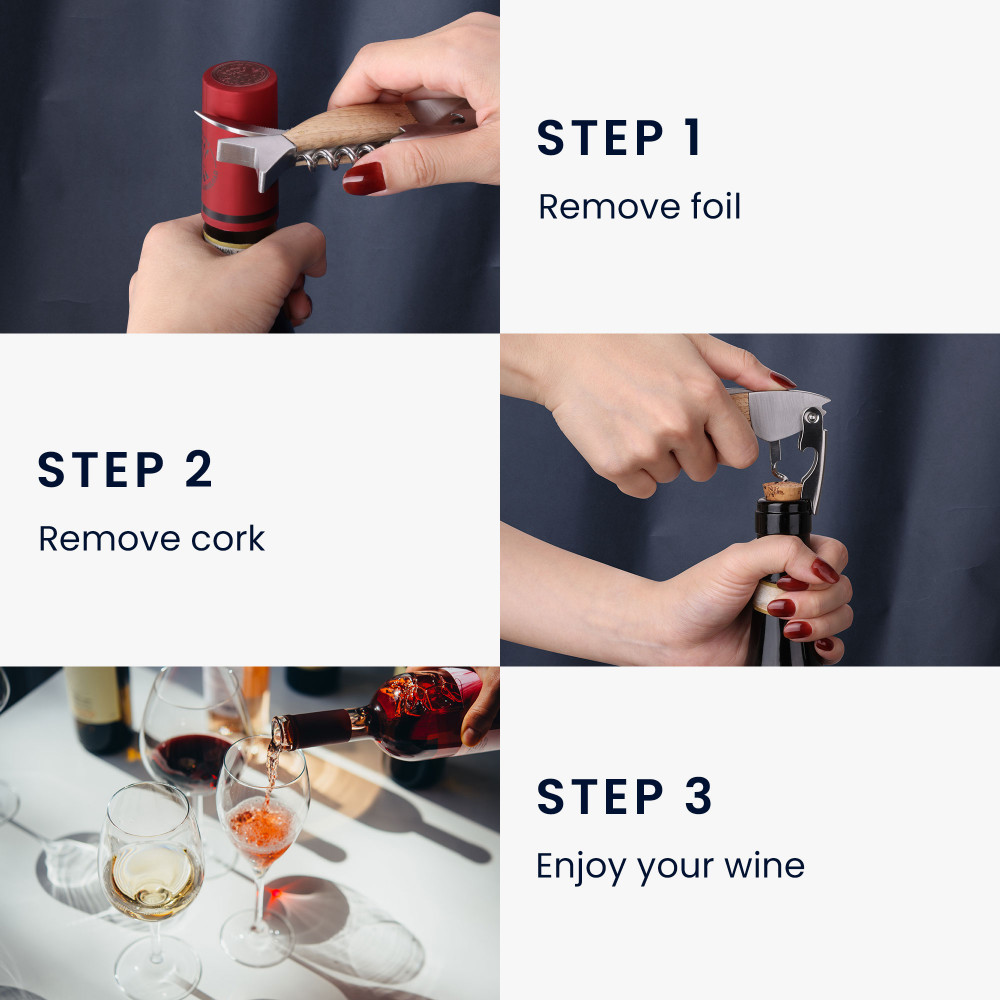 STEP 1
Remove foil

STEP 2
Remove cork

STEP 3
Enjoy your wine