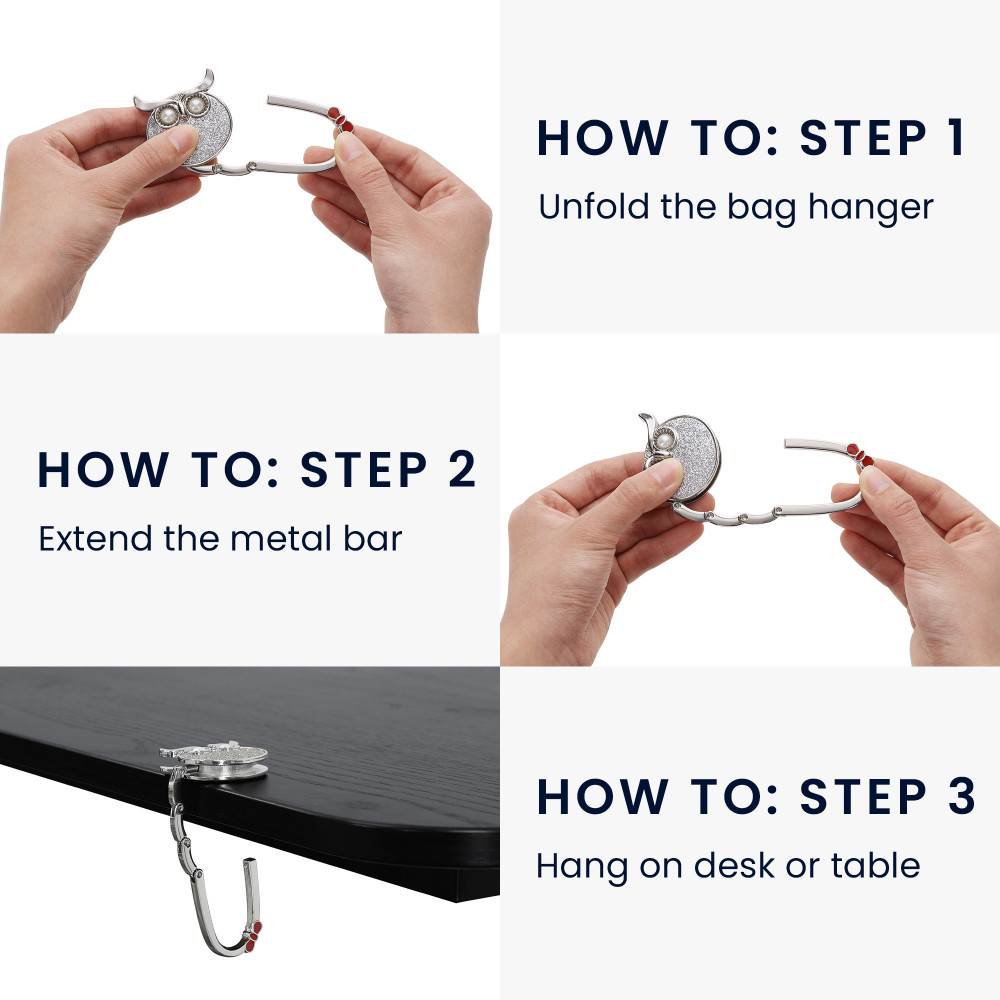 HOW TO: STEP 1
Unfold the bag hanger

HOW TO: STEP 2
Extend the metal bar

HOW TO: STEP 3
Hang on desk or table