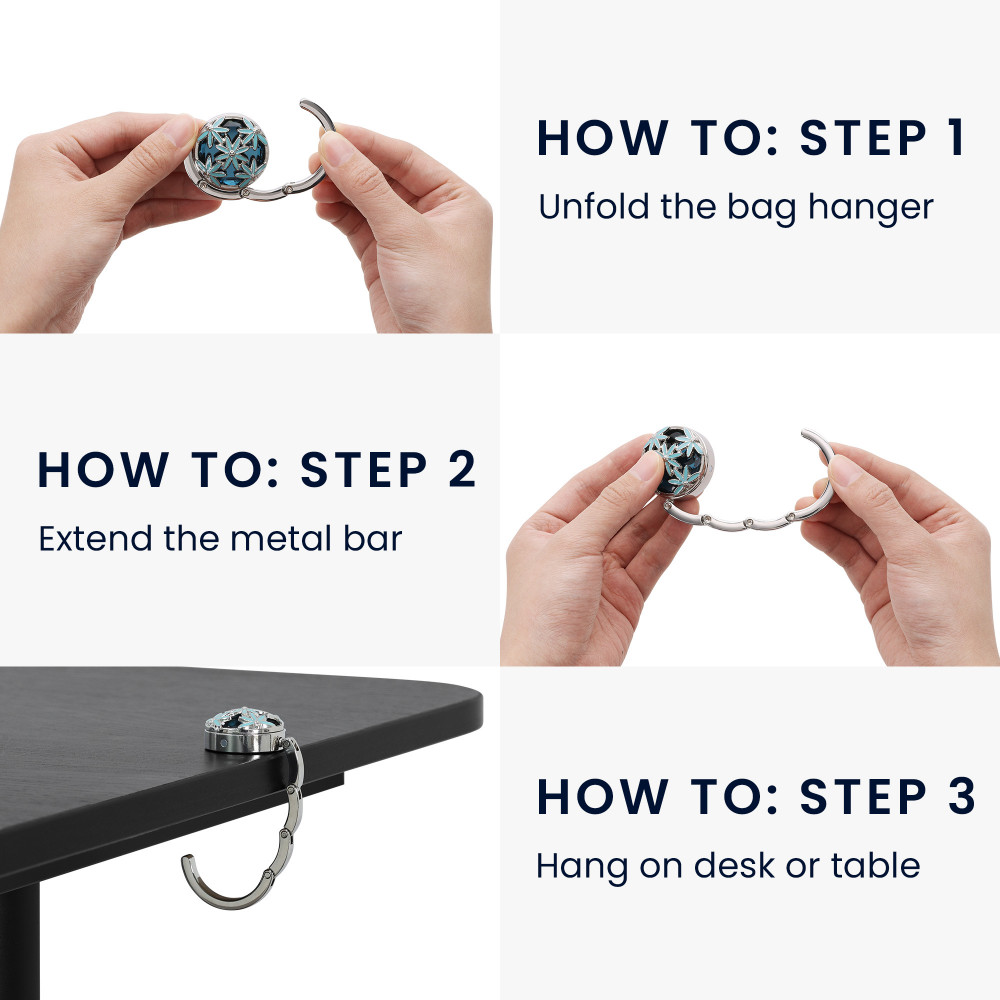 HOW TO: STEP 1
Unfold the bag hanger

HOW TO: STEP 2
Extend the metal bar

HOW TO: STEP 3
Hang on desk or table