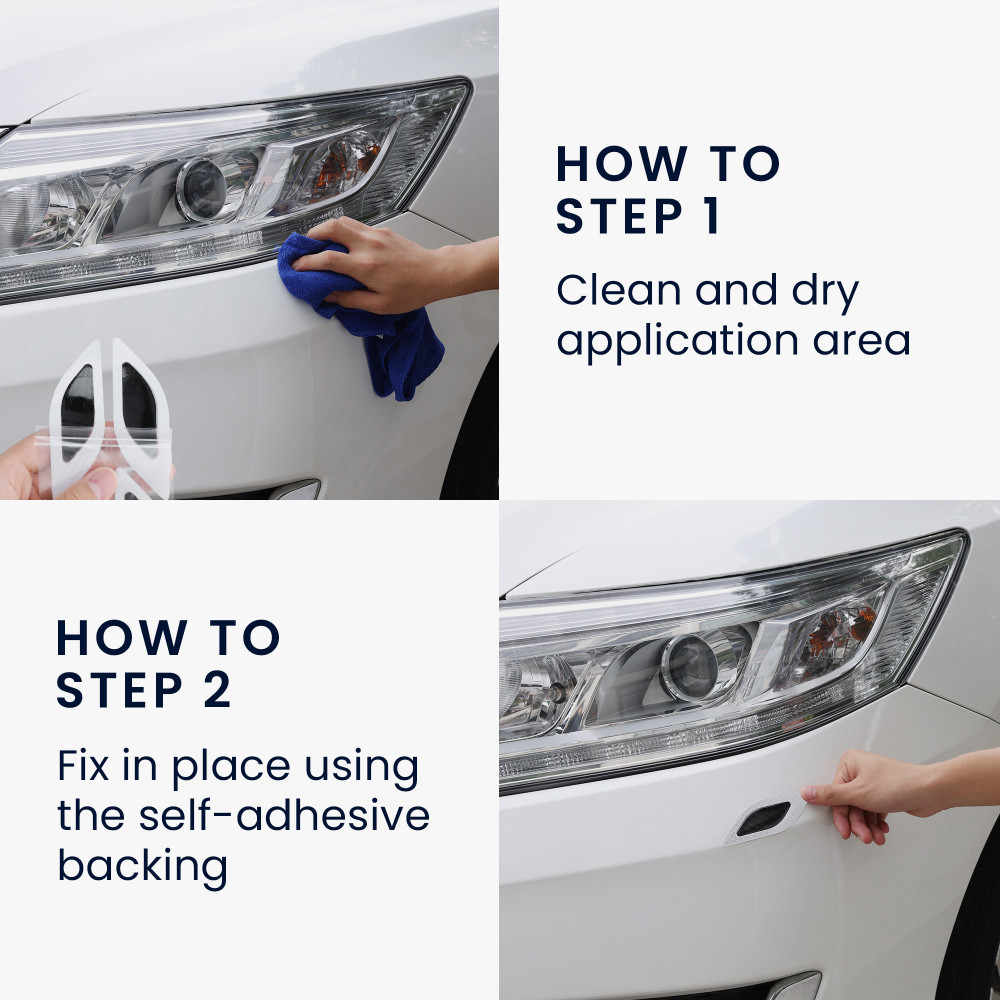 HOW TO
STEP 1

Clean and dry application area

HOW TO
STEP 2

Fix in place using the self-adhesive backing