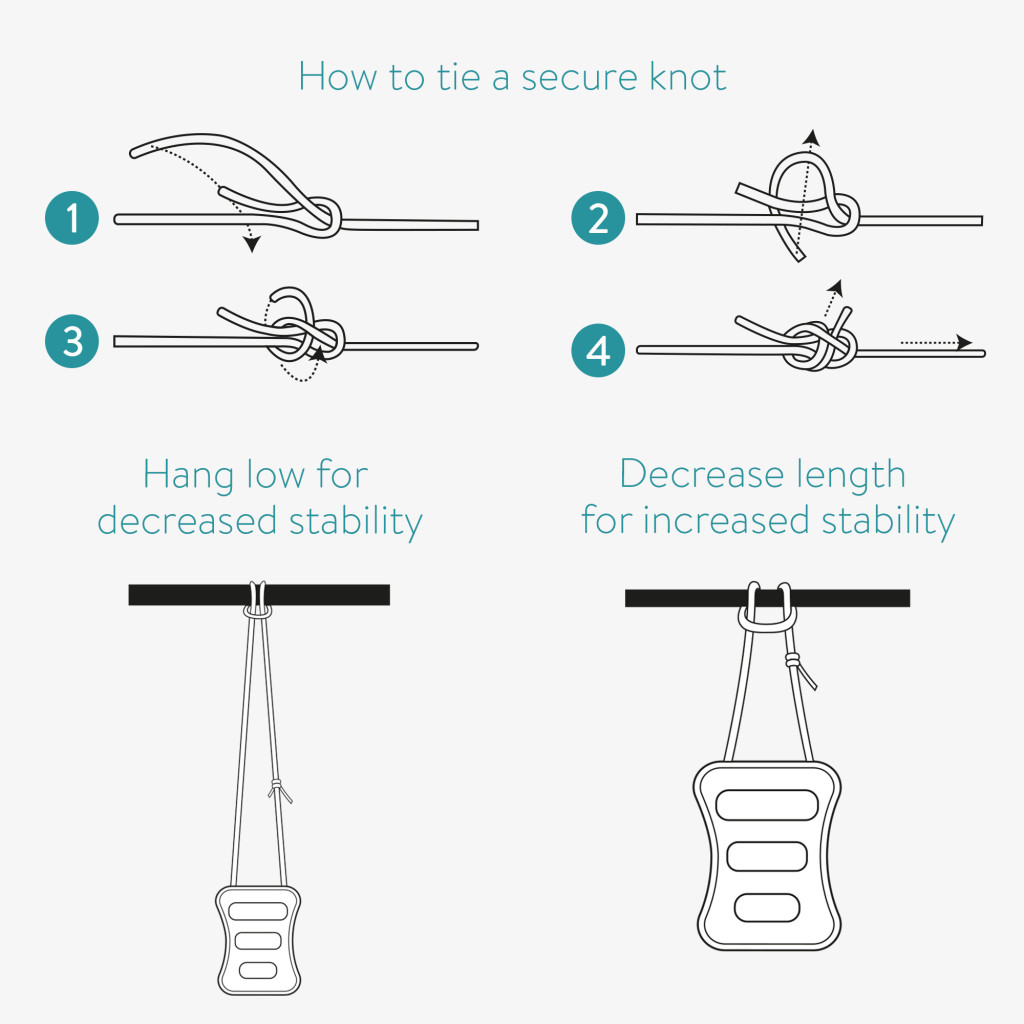 How to tie a secure knot

1

2

3

4

Hang low for decreased stability

Decrease length for increased stability